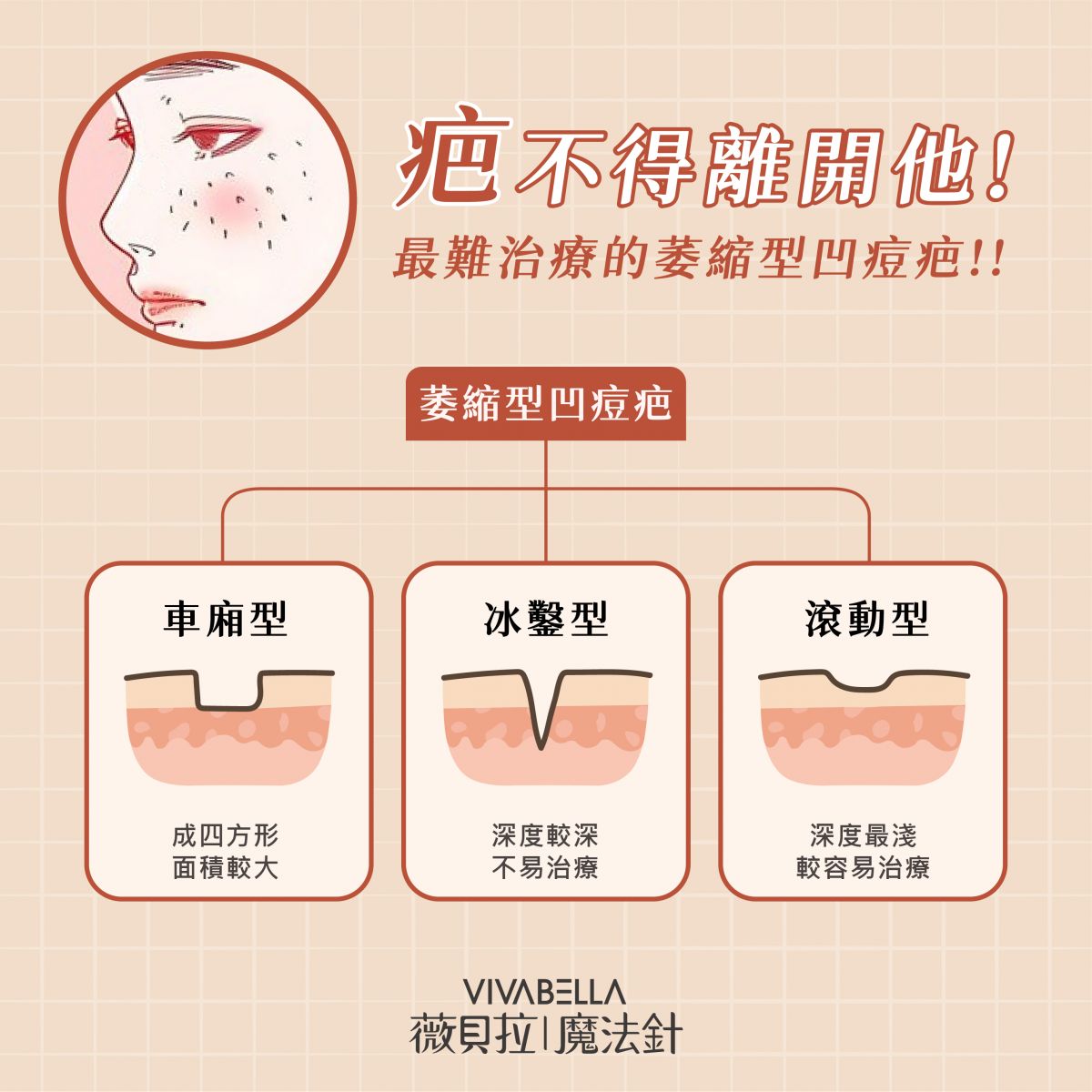 疤不得離開他!
最難治療的萎縮型凹痘疤!!

萎縮型凹痘疤

車廂型

成四方形
面積較大

冰鑿型

深度較深
不易治療

滾動型

深度最淺
較容易治療

VIVABELLA
薇貝拉|魔法針